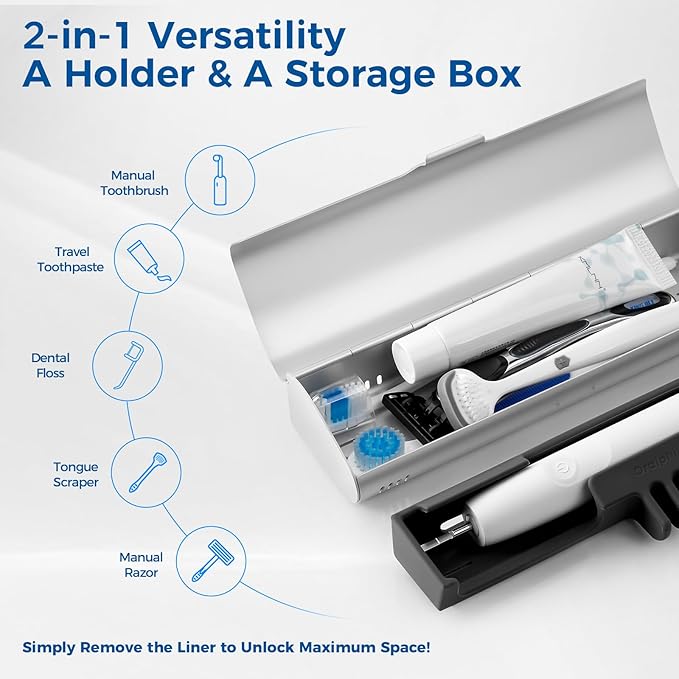 2-in-1 Versatility
A Holder & A Storage Box

Manual Toothbrush

Travel Toothpaste

Dental Floss

Tongue Scraper

Manual Razor

Simply Remove the Liner to Unlock Maximum Space!