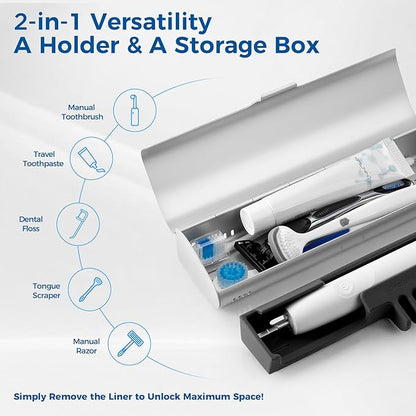 2-in-1 Versatility
A Holder & A Storage Box

Manual Toothbrush

Travel Toothpaste

Dental Floss

Tongue Scraper

Manual Razor

Simply Remove the Liner to Unlock Maximum Space!