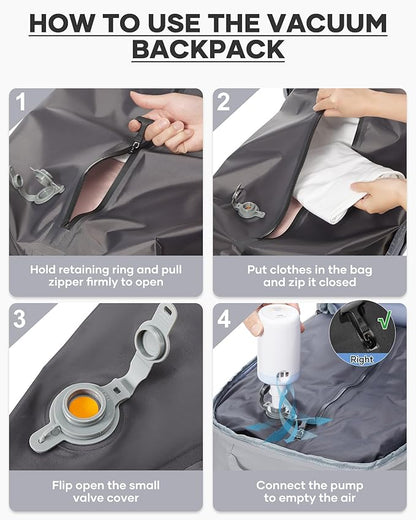 HOW TO USE THE VACUUM BACKPACK

1

Hold retaining ring and pull zipper firmly to open

2

Put clothes in the bag and zip it closed

3

Flip open the small valve cover

4

Right

Connect the pump to empty the air