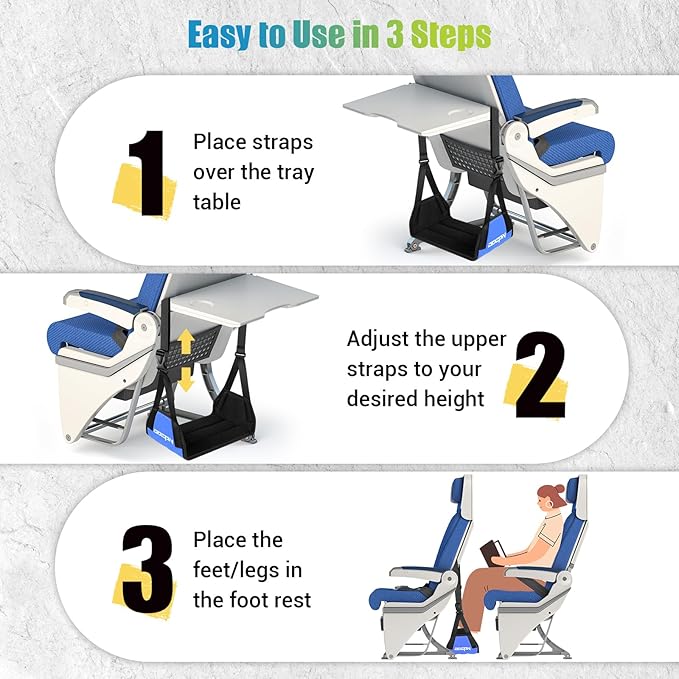 Easy to Use in 3 Steps

1 Place straps over the tray table

Adjust the upper straps to your desired height 2

3 Place the feet/legs in the foot rest