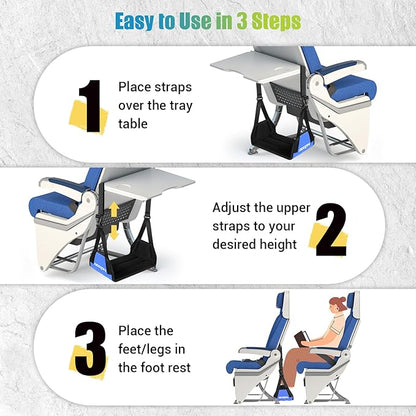 Easy to Use in 3 Steps

1 Place straps over the tray table

Adjust the upper straps to your desired height 2

3 Place the feet/legs in the foot rest