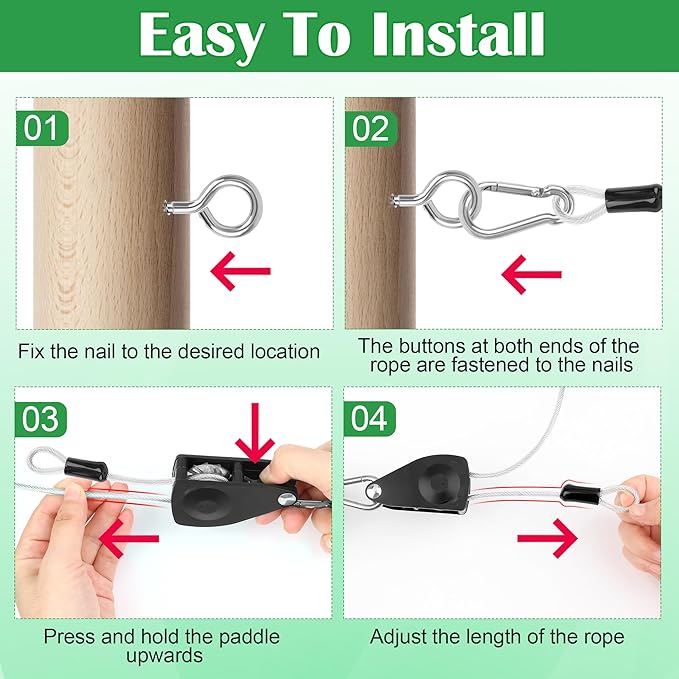 Easy To Install

01

Fix the nail to the desired location

02

The buttons at both ends of the rope are fastened to the nails

03

Press and hold the paddle upwards

04

Adjust the length of the rope