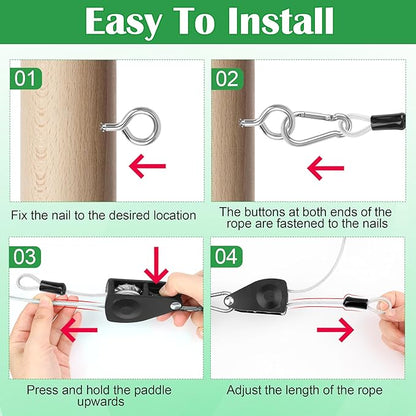 Easy To Install

01

Fix the nail to the desired location

02

The buttons at both ends of the rope are fastened to the nails

03

Press and hold the paddle upwards

04

Adjust the length of the rope