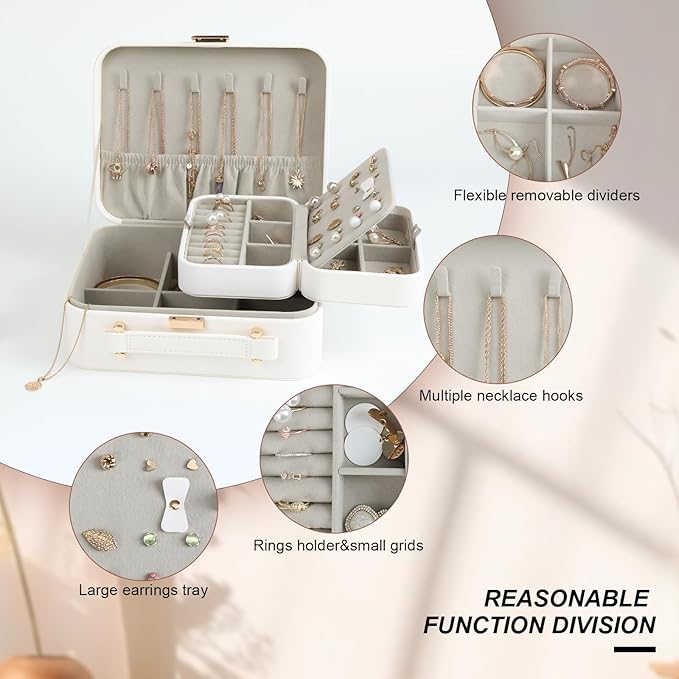 Flexible removable dividers

Multiple necklace hooks

Rings holder&small grids

Large earrings tray

REASONABLE FUNCTION DIVISION