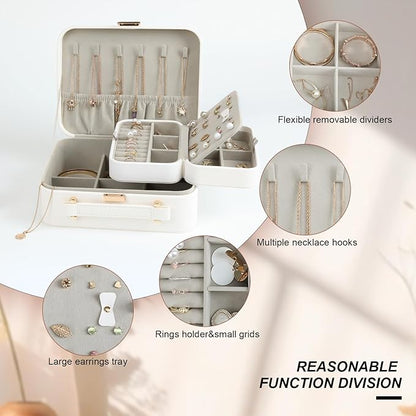 Flexible removable dividers

Multiple necklace hooks

Rings holder&small grids

Large earrings tray

REASONABLE
FUNCTION DIVISION