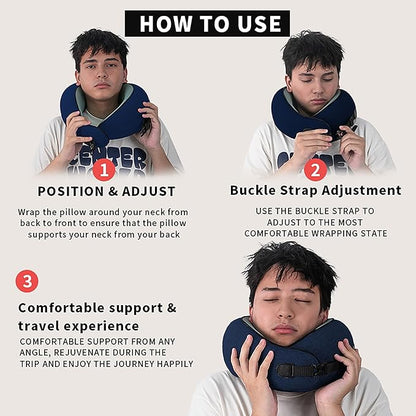 HOW TO USE

CENTER

1

POSITION & ADJUST

Wrap the pillow around your neck from back to front to ensure that the pillow supports your neck from your back

2

Buckle Strap Adjustment

USE THE BUCKLE STRAP TO ADJUST TO THE MOST COMFORTABLE WRAPPING STATE

3

Comfortable support & travel experience

COMFORTABLE SUPPORT FROM ANY ANGLE, REJUVENATE DURING THE TRIP AND ENJOY THE JOURNEY HAPPILY