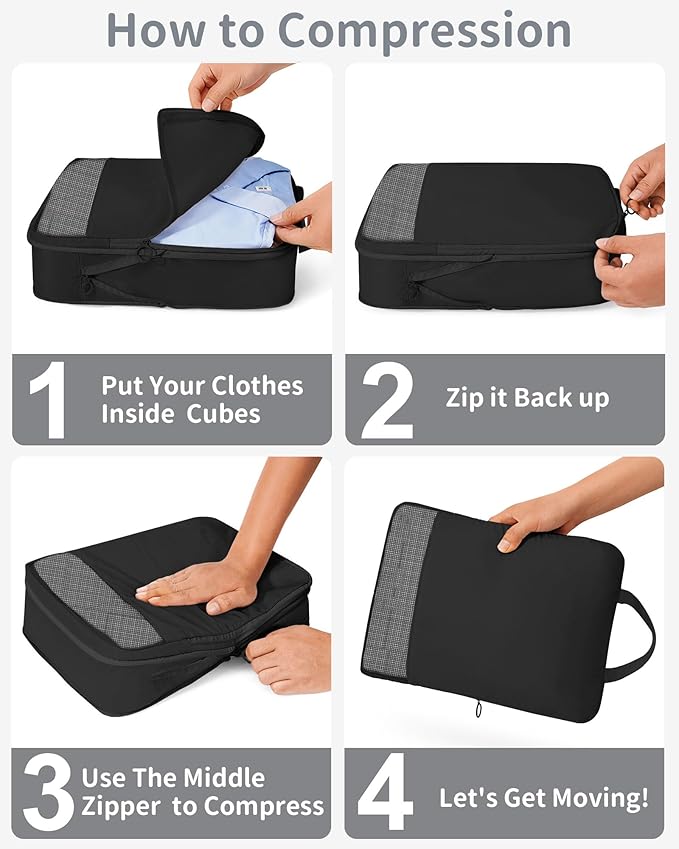 How to Compression

1 Put Your Clothes Inside Cubes

2 Zip it Back up

3 Use The Middle Zipper to Compress

4 Let's Get Moving!