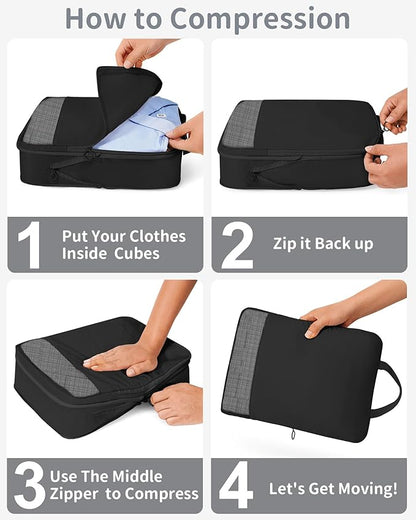 How to Compression

1 Put Your Clothes Inside Cubes

2 Zip it Back up

3 Use The Middle Zipper to Compress

4 Let's Get Moving!