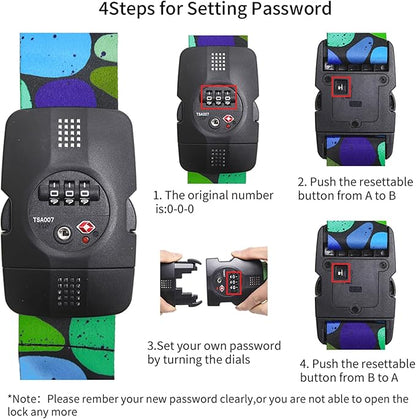 4Steps for Setting Password

TSA007

TSA007

1. The original number is:0-0-0

2. Push the resettable button from A to B

3.Set your own password by turning the dials

4. Push the resettable button from B to A

*Note: Please rember your new password clearly,or you are not able to open the lock any more