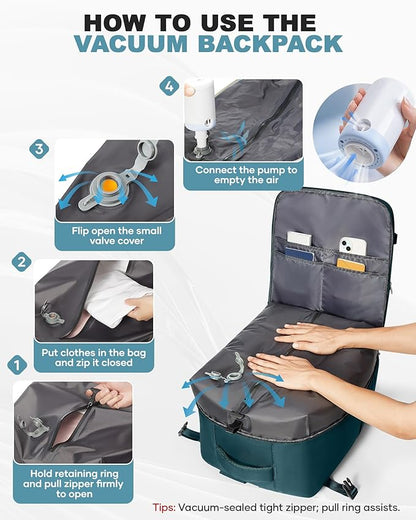 HOW TO USE THE
VACUUM BACKPACK

4

Connect the pump to empty the air

3

Flip open the small valve cover

2

Put clothes in the bag and zip it closed

1

Hold retaining ring and pull zipper firmly to open

Tips: Vacuum-sealed tight zipper; pull ring assists.