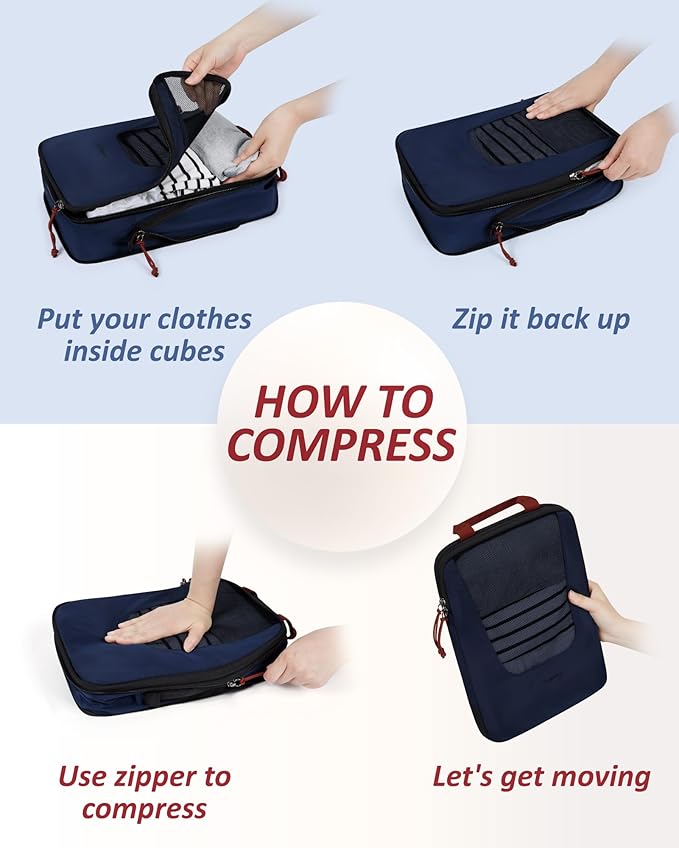 Put your clothes inside cubes

Zip it back up

HOW TO COMPRESS

Use zipper to compress

Let's get moving