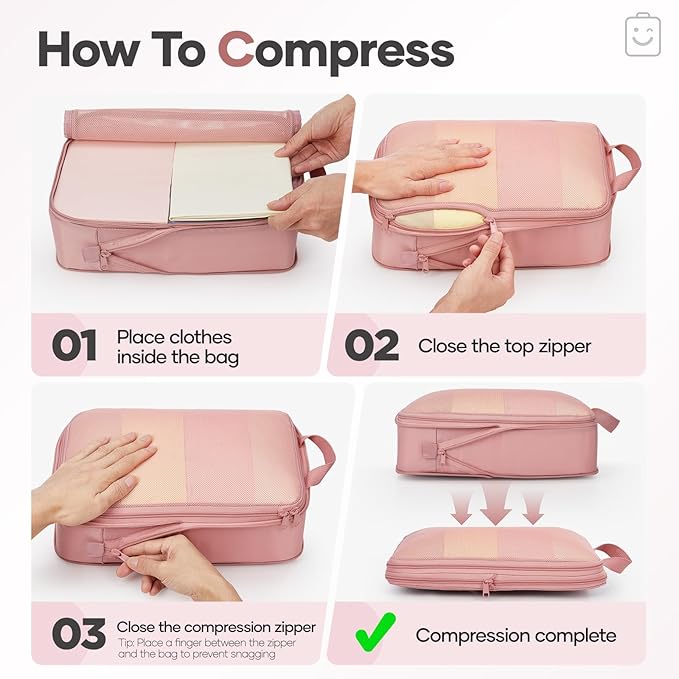 How To Compress

01 Place clothes inside the bag

02 Close the top zipper

03 Close the compression zipper
Tip: Place a finger between the zipper and the bag to prevent snagging

Compression complete