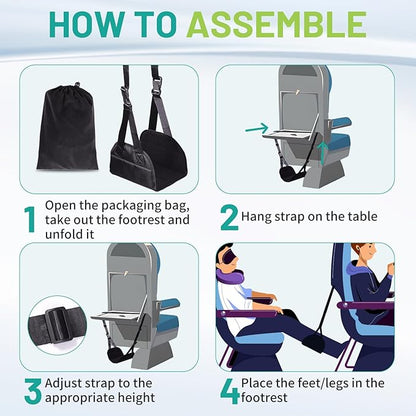 HOW TO ASSEMBLE

1 Open the packaging bag, take out the footrest and unfold it

2 Hang strap on the table

3 Adjust strap to the appropriate height

4 Place the feet/legs in the footrest