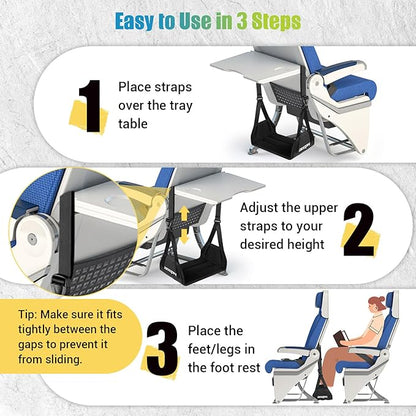 Easy to Use in 3 Steps

1 Place straps over the tray table

Adjust the upper straps to your desired height 2

Tip: Make sure it fits tightly between the gaps to prevent it from sliding.

3 Place the feet/legs in the foot rest