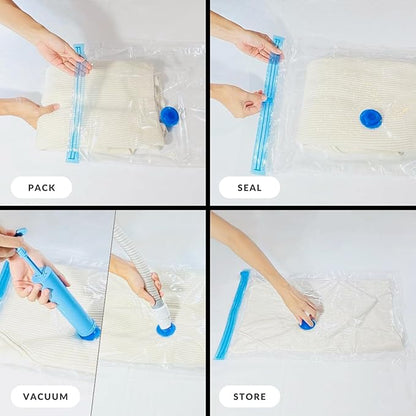 PACK

SEAL

VACUUM

STORE