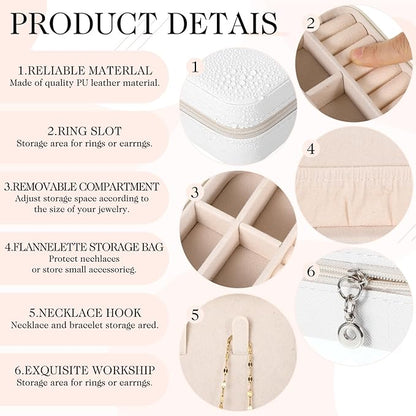 PRODUCT DETAIS

1.RELIABLE MATERLAL
Made of quality PU leather material.

2.RING SLOT
Storage area for rings or earrngs.

3.REMOVABLE COMPARTMENT
Adjust storage space according to the size of your jewelry.

4.FLANNELETTE STORAGE BAG
Protect nechlaces or store small accessorieg.

5.NECKLACE HOOK
Necklace and bracelet storage ared.

6.EXQUISITE WORKSHIP
Storage area for rings or earrngs.

1

2

3

4

5

6