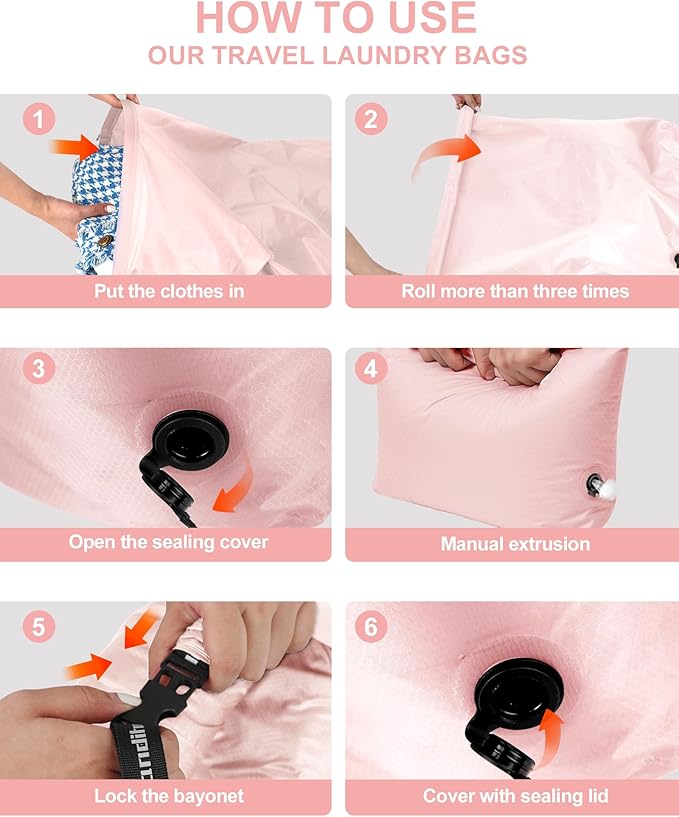 HOW TO USE
OUR TRAVEL LAUNDRY BAGS

1
Put the clothes in

2
Roll more than three times

3
Open the sealing cover

4
Manual extrusion

5
Lock the bayonet

6
Cover with sealing lid