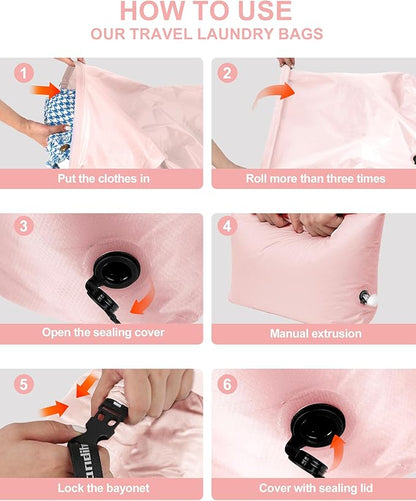 HOW TO USE
OUR TRAVEL LAUNDRY BAGS

1
Put the clothes in

2
Roll more than three times

3
Open the sealing cover

4
Manual extrusion

5
Lock the bayonet

6
Cover with sealing lid