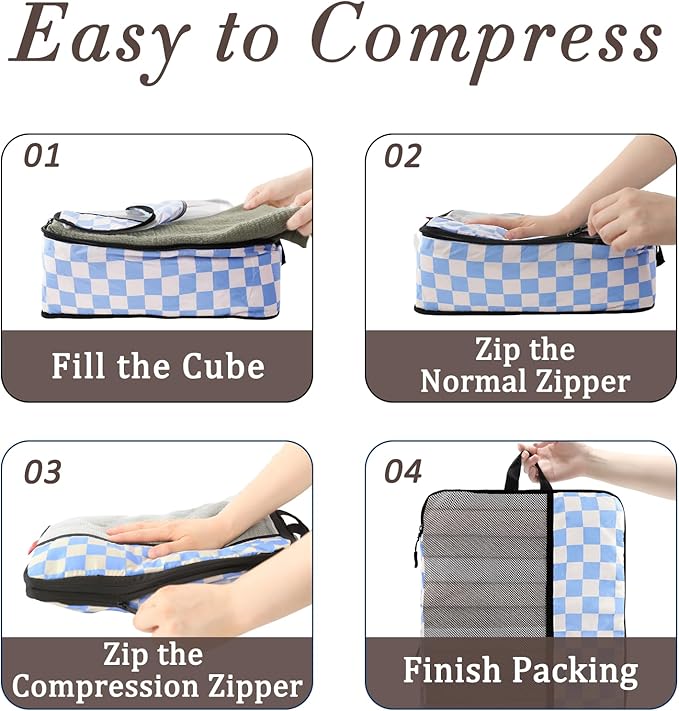 Easy to Compress

01

Fill the Cube

02

Zip the Normal Zipper

03

Zip the Compression Zipper

04

Finish Packing