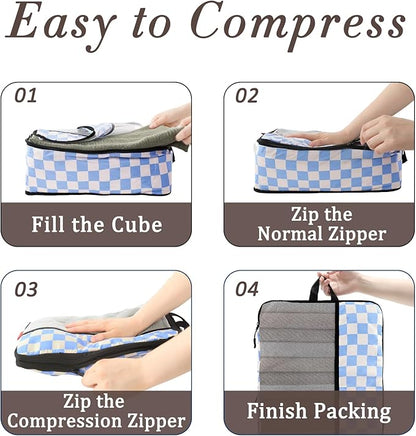 Easy to Compress

01

Fill the Cube

02

Zip the Normal Zipper

03

Zip the Compression Zipper

04

Finish Packing