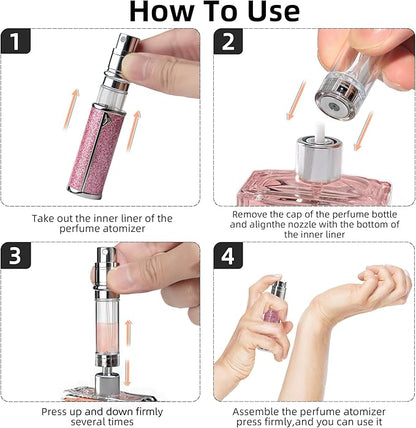 How To Use

1

Take out the inner liner of the perfume atomizer

2

Remove the cap of the perfume bottle and alignthe nozzle with the bottom of the inner liner

3

Press up and down firmly several times

4

Assemble the perfume atomizer press firmly,and you can use it