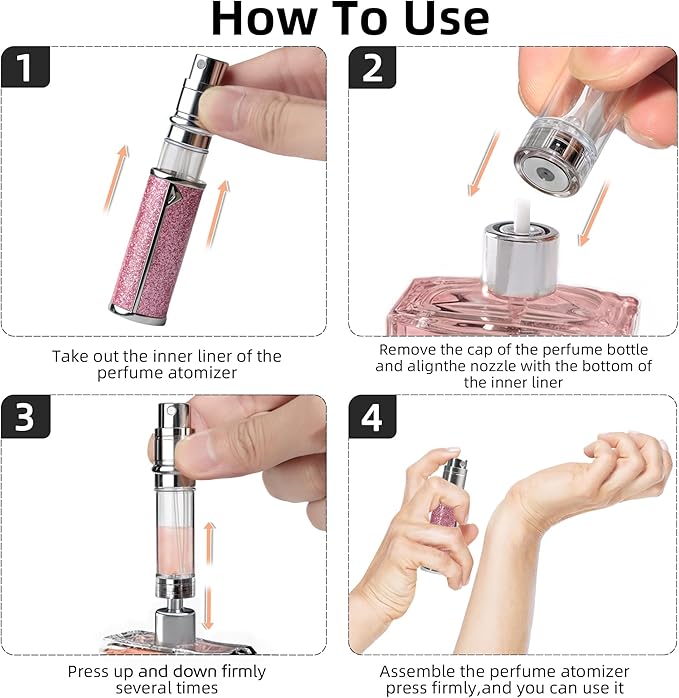 How To Use

1

Take out the inner liner of the perfume atomizer

2

Remove the cap of the perfume bottle and alignthe nozzle with the bottom of the inner liner

3

Press up and down firmly several times

4

Assemble the perfume atomizer press firmly,and you can use it