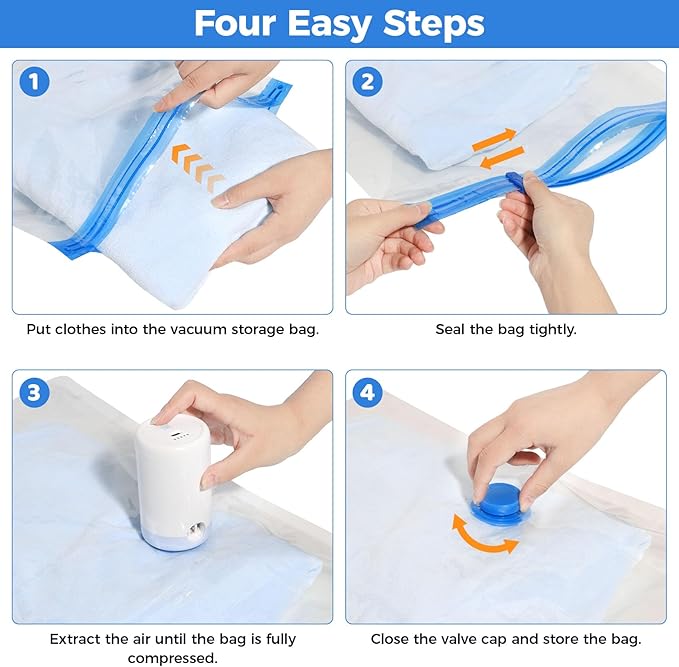 Four Easy Steps

1

Put clothes into the vacuum storage bag.

2

Seal the bag tightly.

3

Extract the air until the bag is fully compressed.

4

Close the valve cap and store the bag.