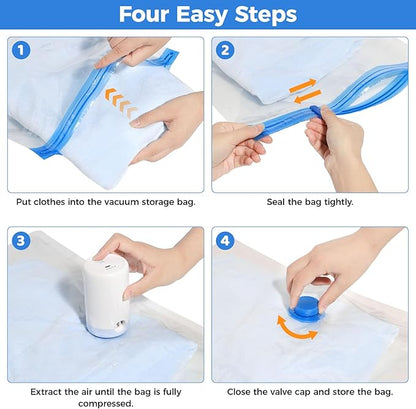 Four Easy Steps

1

Put clothes into the vacuum storage bag.

2

Seal the bag tightly.

3

Extract the air until the bag is fully compressed.

4

Close the valve cap and store the bag.