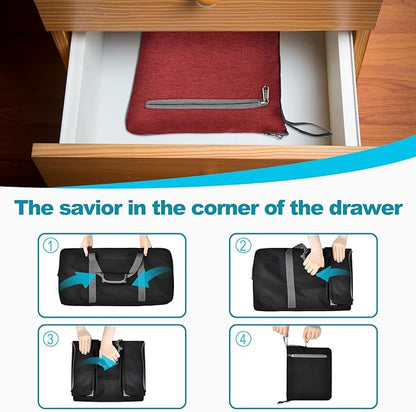 The savior in the corner of the drawer

①

②

③

④