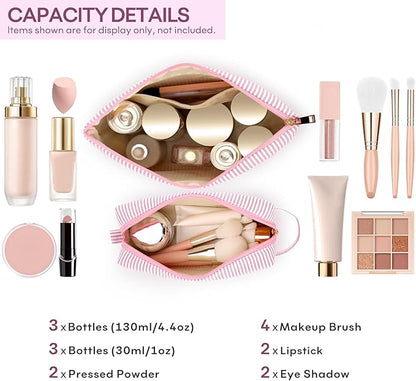 CAPACITY DETAILS
Items shown are for display only, not included.

3 x Bottles (130ml/4.4oz)
3 x Bottles (30ml/1oz)
2 x Pressed Powder

4 x Makeup Brush
2 x Lipstick
2 x Eye Shadow