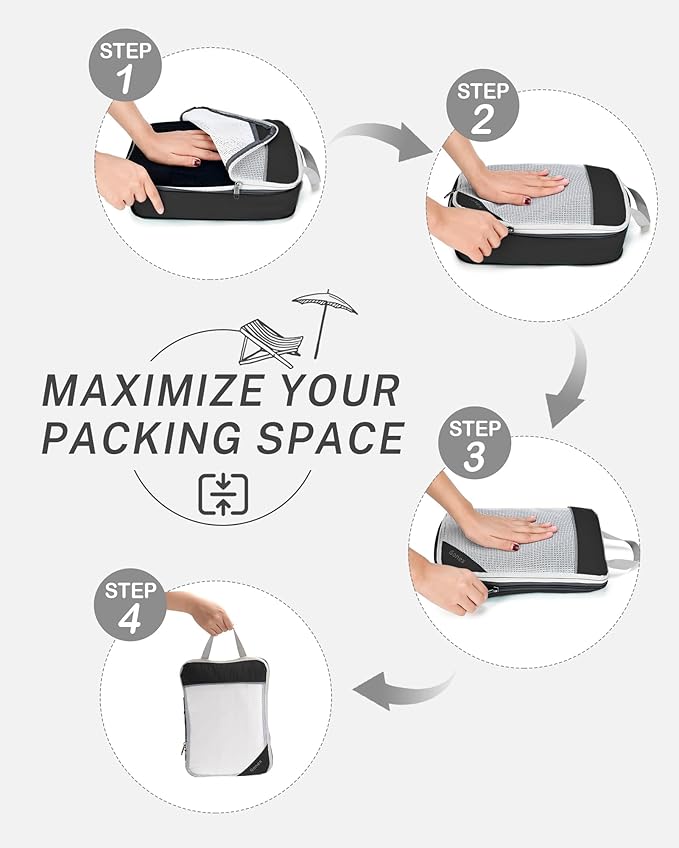 STEP
1

STEP
2

MAXIMIZE YOUR
PACKING SPACE

STEP
3

STEP
4