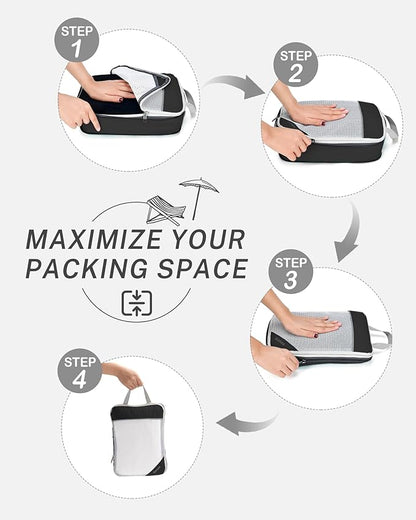 STEP 1

STEP 2

MAXIMIZE YOUR PACKING SPACE

STEP 3

STEP 4