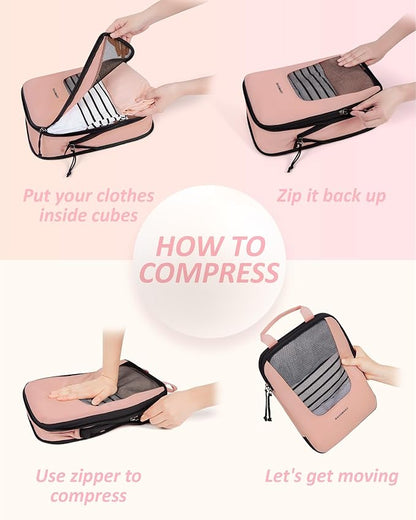 Put your clothes inside cubes

Zip it back up

HOW TO COMPRESS

Use zipper to compress

Let's get moving