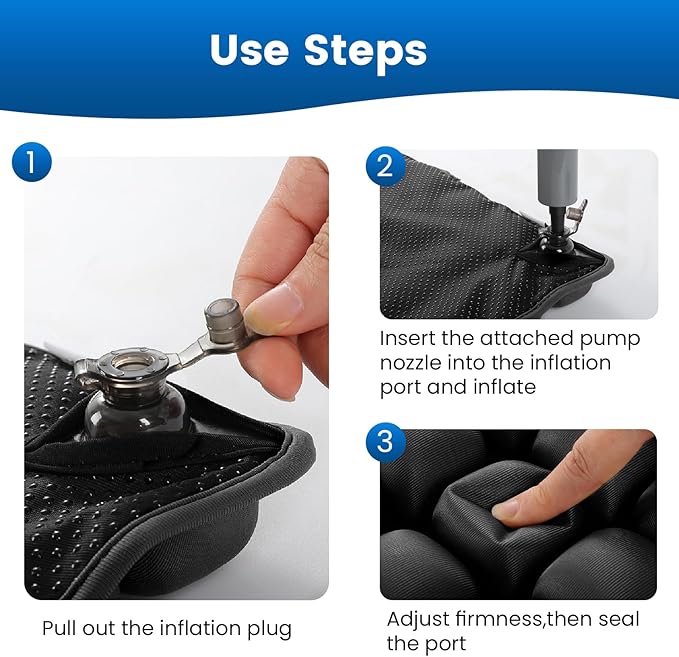 Use Steps

1

Pull out the inflation plug

2

Insert the attached pump nozzle into the inflation port and inflate

3

Adjust firmness,then seal the port