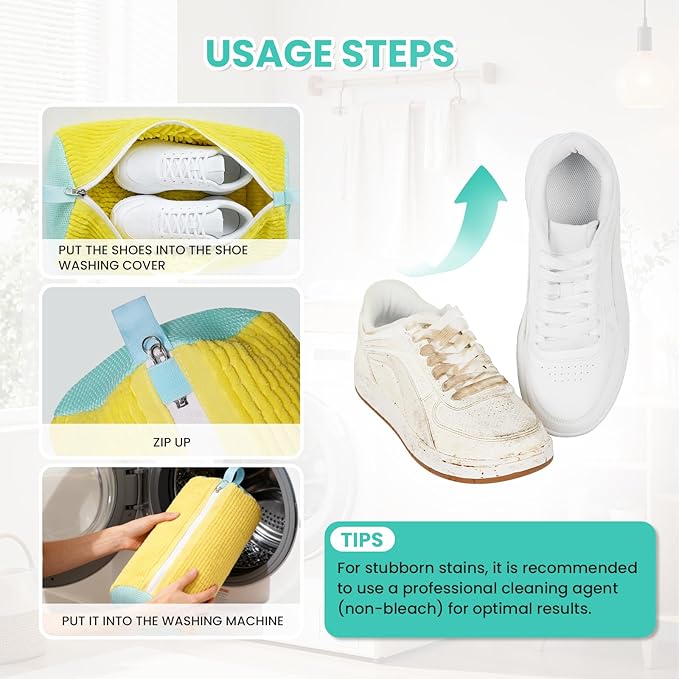 USAGE STEPS

PUT THE SHOES INTO THE SHOE WASHING COVER

ZIP UP

PUT IT INTO THE WASHING MACHINE

TIPS

For stubborn stains, it is recommended to use a professional cleaning agent (non-bleach) for optimal results.