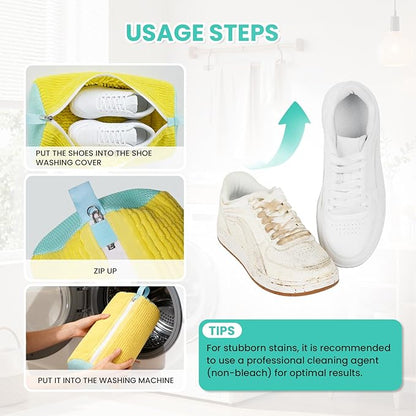 USAGE STEPS

PUT THE SHOES INTO THE SHOE WASHING COVER

ZIP UP

PUT IT INTO THE WASHING MACHINE

TIPS

For stubborn stains, it is recommended to use a professional cleaning agent (non-bleach) for optimal results.