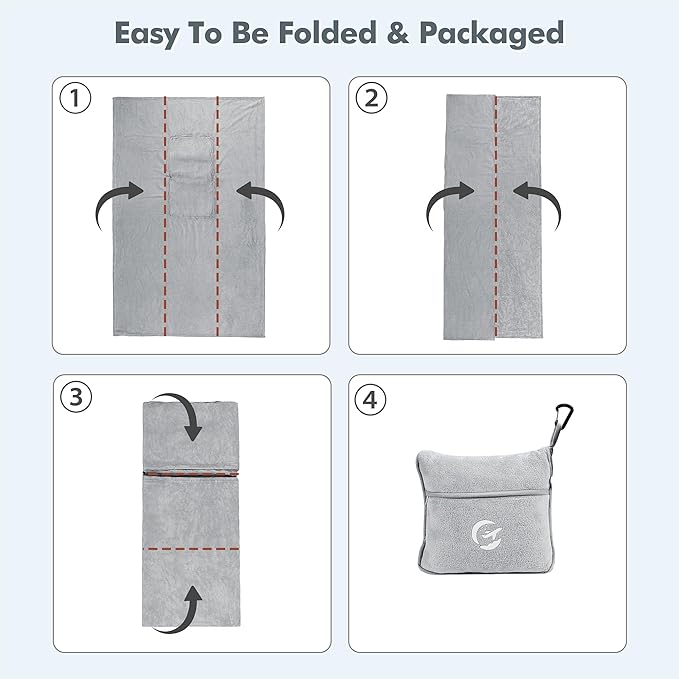 Easy To Be Folded & Packaged

①

②

③

④