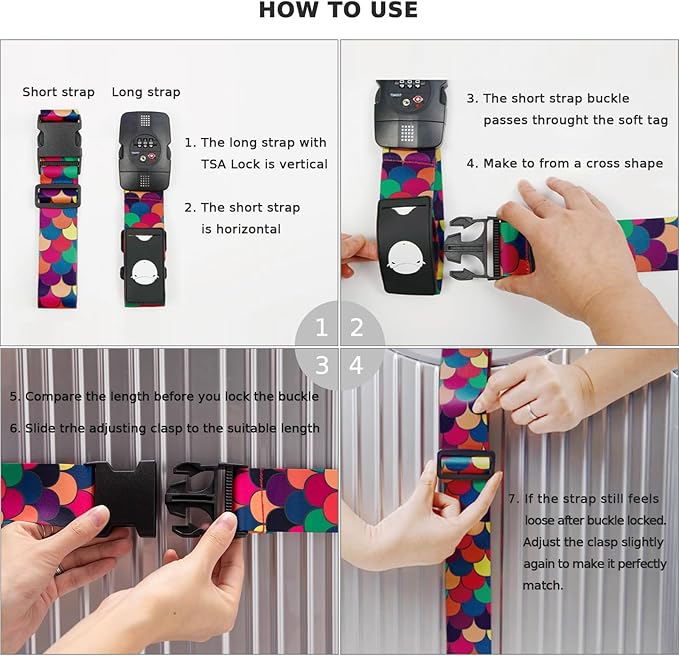 HOW TO USE

Short strap Long strap

1. The long strap with TSA Lock is vertical

2. The short strap is horizontal

3. The short strap buckle passes throught the soft tag

4. Make to from a cross shape

1 2
3 4

5. Compare the length before you lock the buckle

6. Slide trhe adjusting clasp to the suitable length

7. If the strap still feels loose after buckle locked. Adjust the clasp slightly again to make it perfectly match.