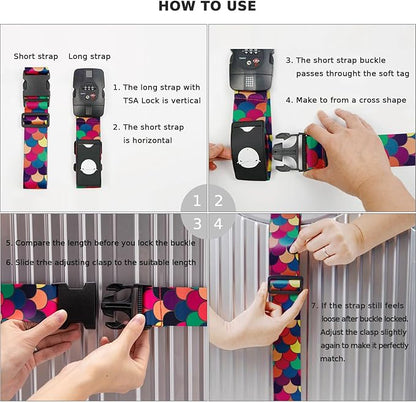 HOW TO USE

Short strap Long strap

1. The long strap with TSA Lock is vertical

2. The short strap is horizontal

3. The short strap buckle passes throught the soft tag

4. Make to from a cross shape

1 2
3 4

5. Compare the length before you lock the buckle

6. Slide trhe adjusting clasp to the suitable length

7. If the strap still feels loose after buckle locked. Adjust the clasp slightly again to make it perfectly match.