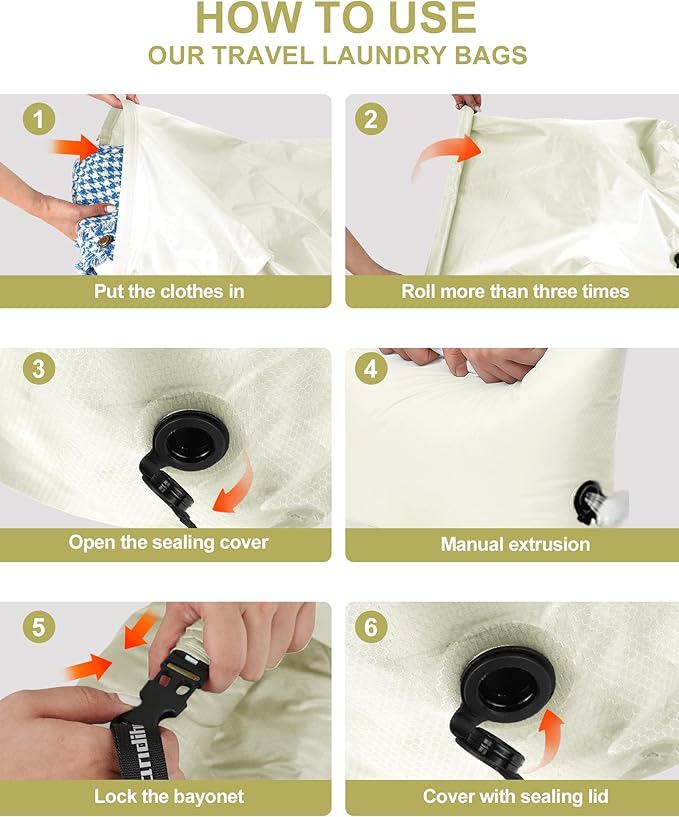 HOW TO USE
OUR TRAVEL LAUNDRY BAGS

1
Put the clothes in

2
Roll more than three times

3
Open the sealing cover

4
Manual extrusion

5
Lock the bayonet

6
Cover with sealing lid