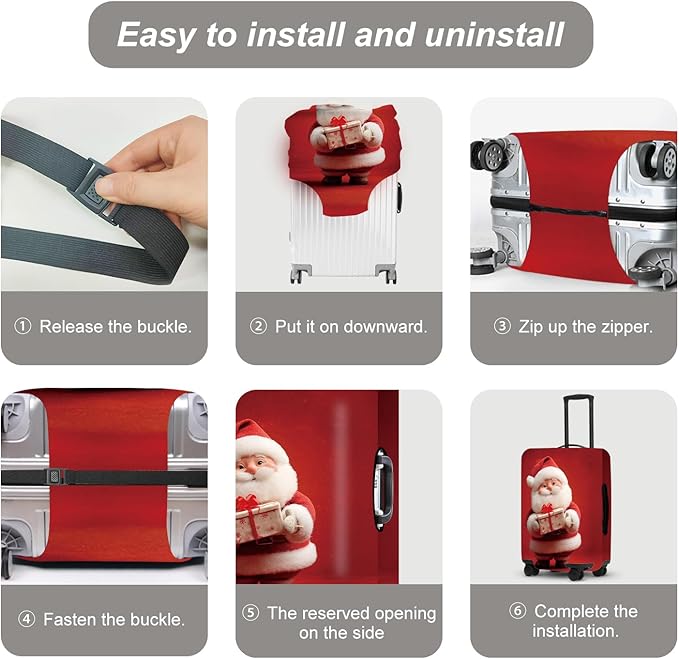 Easy to install and uninstall

① Release the buckle.

② Put it on downward.

③ Zip up the zipper.

④ Fasten the buckle.

⑤ The reserved opening on the side

⑥ Complete the installation.