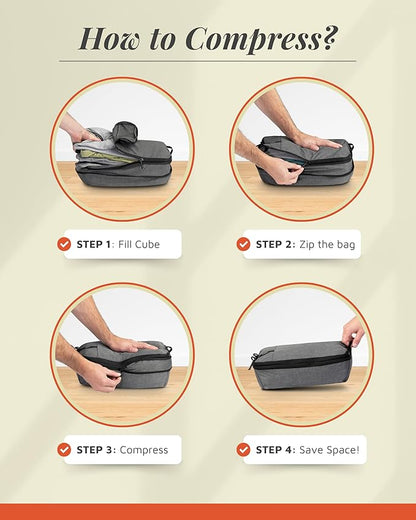 How to Compress?

STEP 1: Fill Cube

STEP 2: Zip the bag

STEP 3: Compress

STEP 4: Save Space!