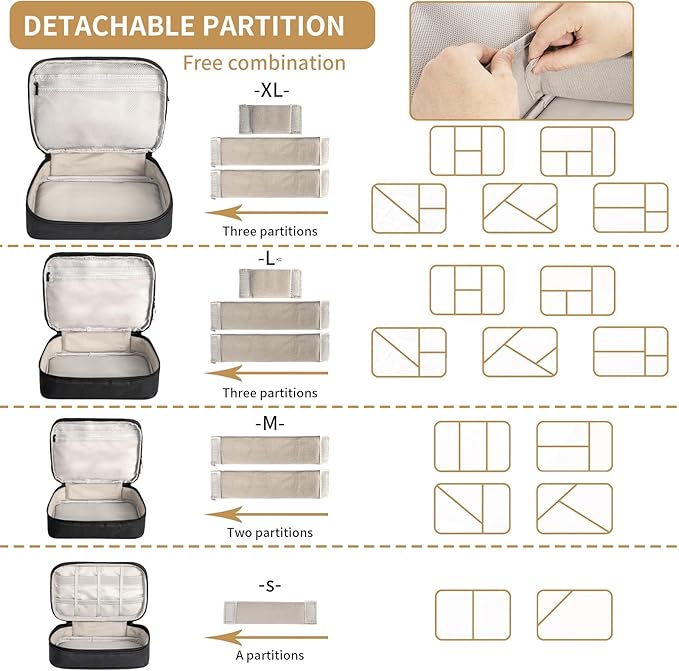 DETACHABLE PARTITION

Free combination

-XL-

Three partitions

-L-

Three partitions

-M-

Two partitions

-s-

A partitions