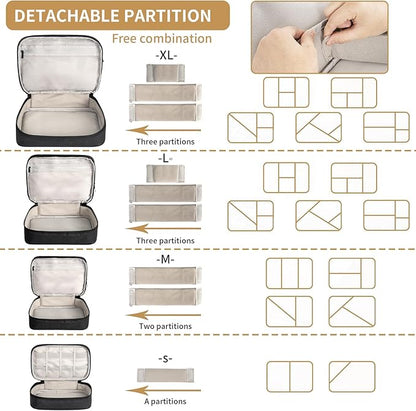 DETACHABLE PARTITION

Free combination

-XL-

Three partitions

-L-

Three partitions

-M-

Two partitions

-S-

A partitions