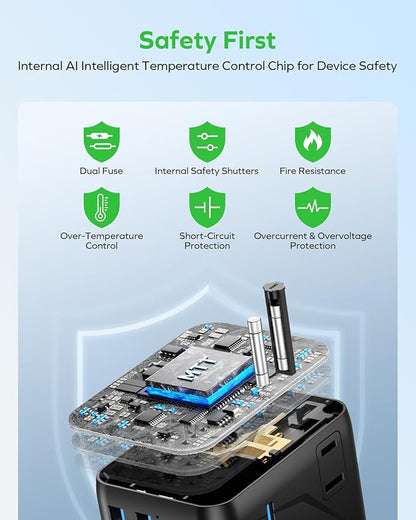 Safety First

Internal AI Intelligent Temperature Control Chip for Device Safety

Dual Fuse

Internal Safety Shutters

Fire Resistance

Over-Temperature Control

Short-Circuit Protection

Overcurrent & Overvoltage Protection

MTT