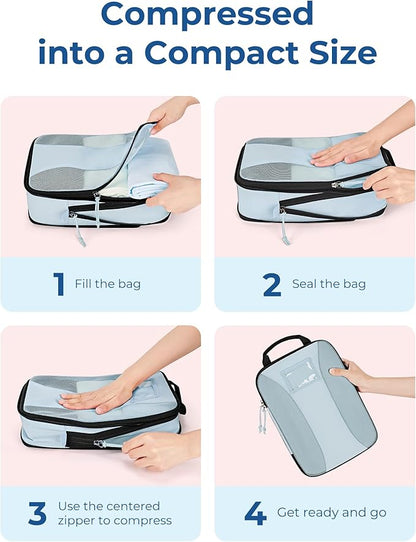 Compressed into a Compact Size

1 Fill the bag

2 Seal the bag

3 Use the centered zipper to compress

4 Get ready and go