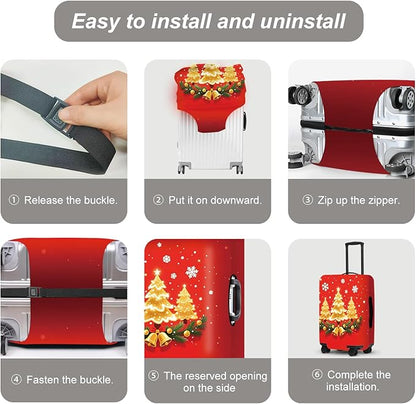 Easy to install and uninstall

① Release the buckle.

② Put it on downward.

③ Zip up the zipper.

④ Fasten the buckle.

⑤ The reserved opening on the side

⑥ Complete the installation.