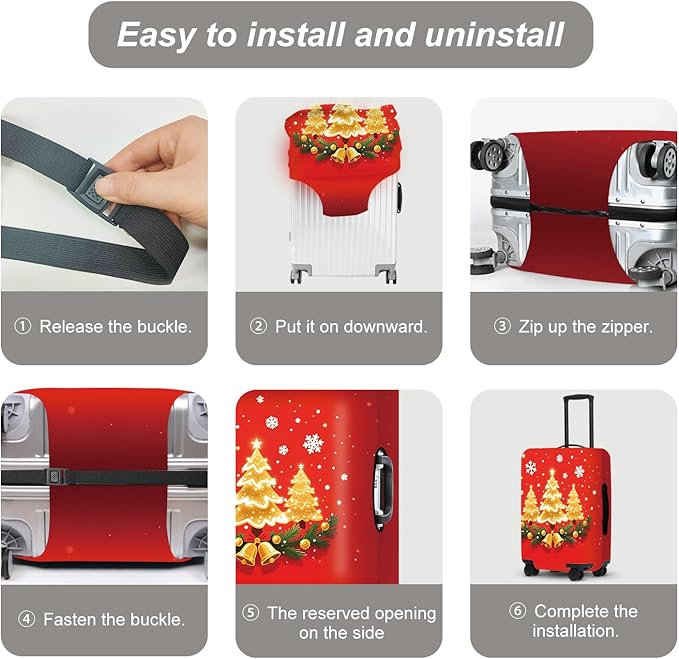 Easy to install and uninstall

① Release the buckle.

② Put it on downward.

③ Zip up the zipper.

④ Fasten the buckle.

⑤ The reserved opening on the side

⑥ Complete the installation.