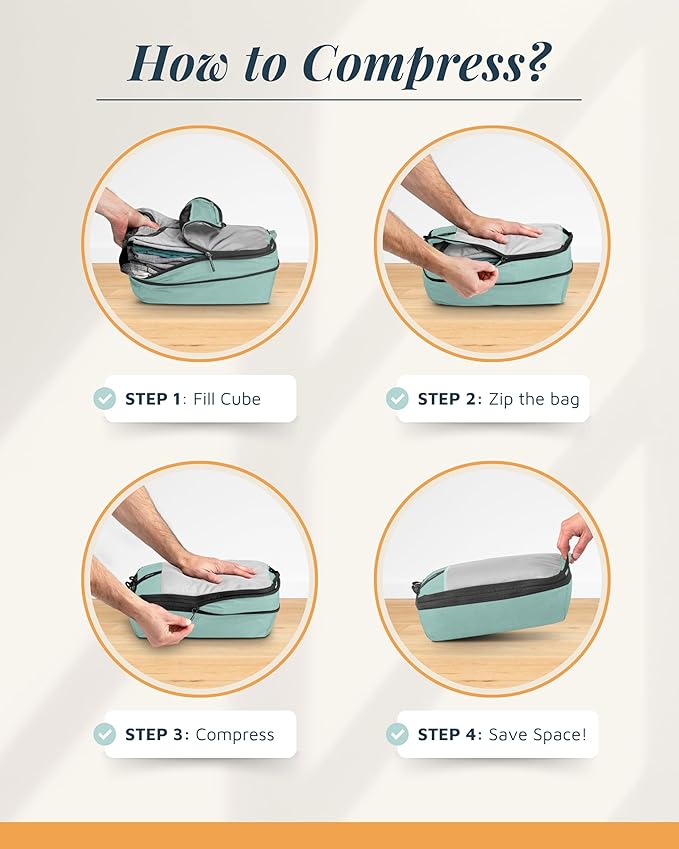 How to Compress?

STEP 1: Fill Cube

STEP 2: Zip the bag

STEP 3: Compress

STEP 4: Save Space!