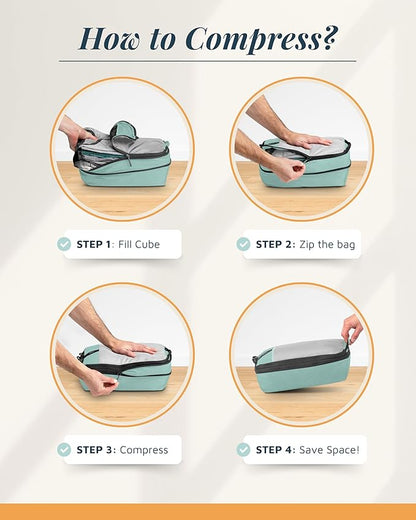 How to Compress?

STEP 1: Fill Cube

STEP 2: Zip the bag

STEP 3: Compress

STEP 4: Save Space!